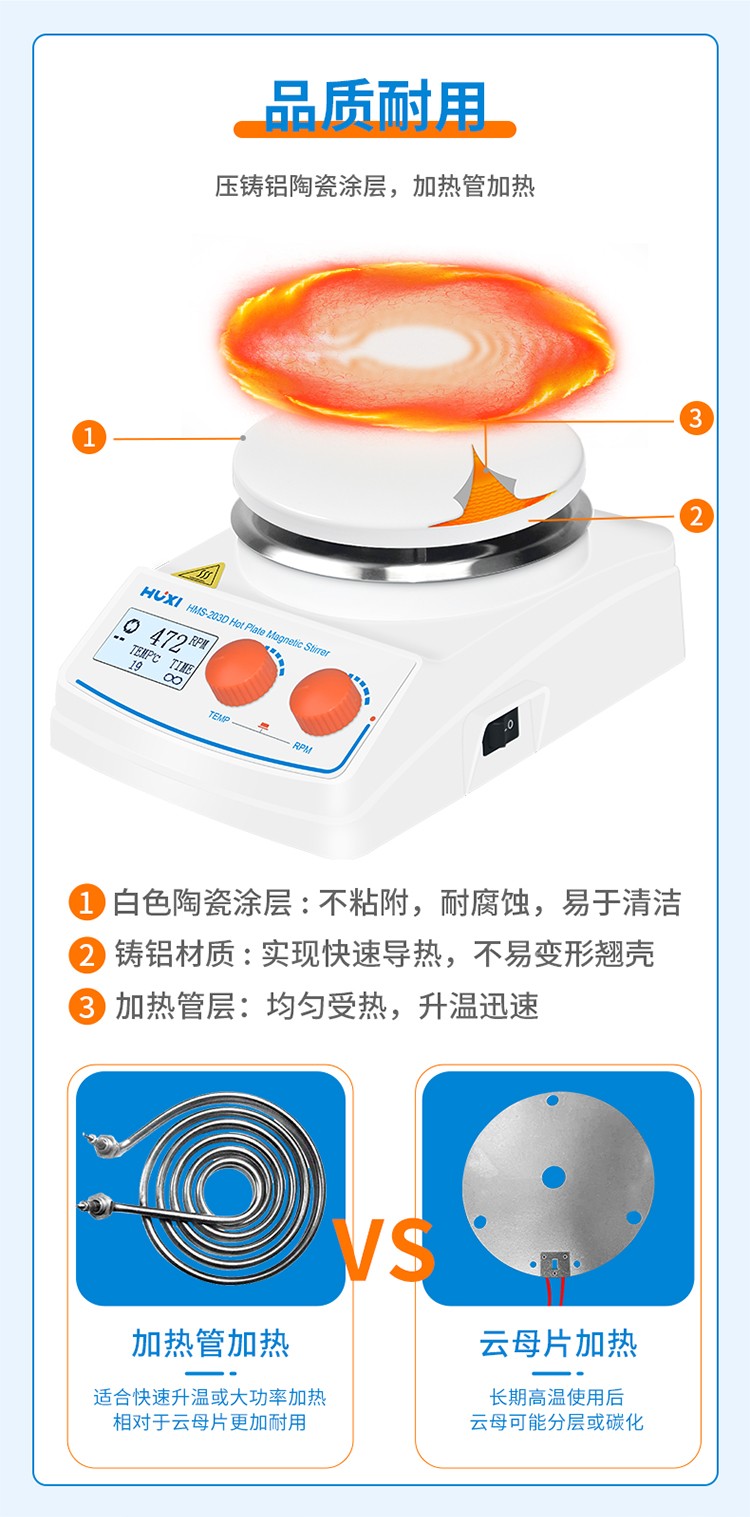 品质耐用

压铸铝陶瓷涂层，加热管加热

1

3

2

HUXI HMS-203D Hot Plate Magnetic Stirrer

472 RPM
TEMP°C TIME
19 ∞

TEMP RPM

1 白色陶瓷涂层：不粘附，耐腐蚀，易于清洁
2 铸铝材质：实现快速导热，不易变形翘壳
3 加热管层：均匀受热，升温迅速

VS

加热管加热
适合快速升温或大功率加热
相对于云母片更加耐用

云母片加热
长期高温使用后
云母可能分层或碳化