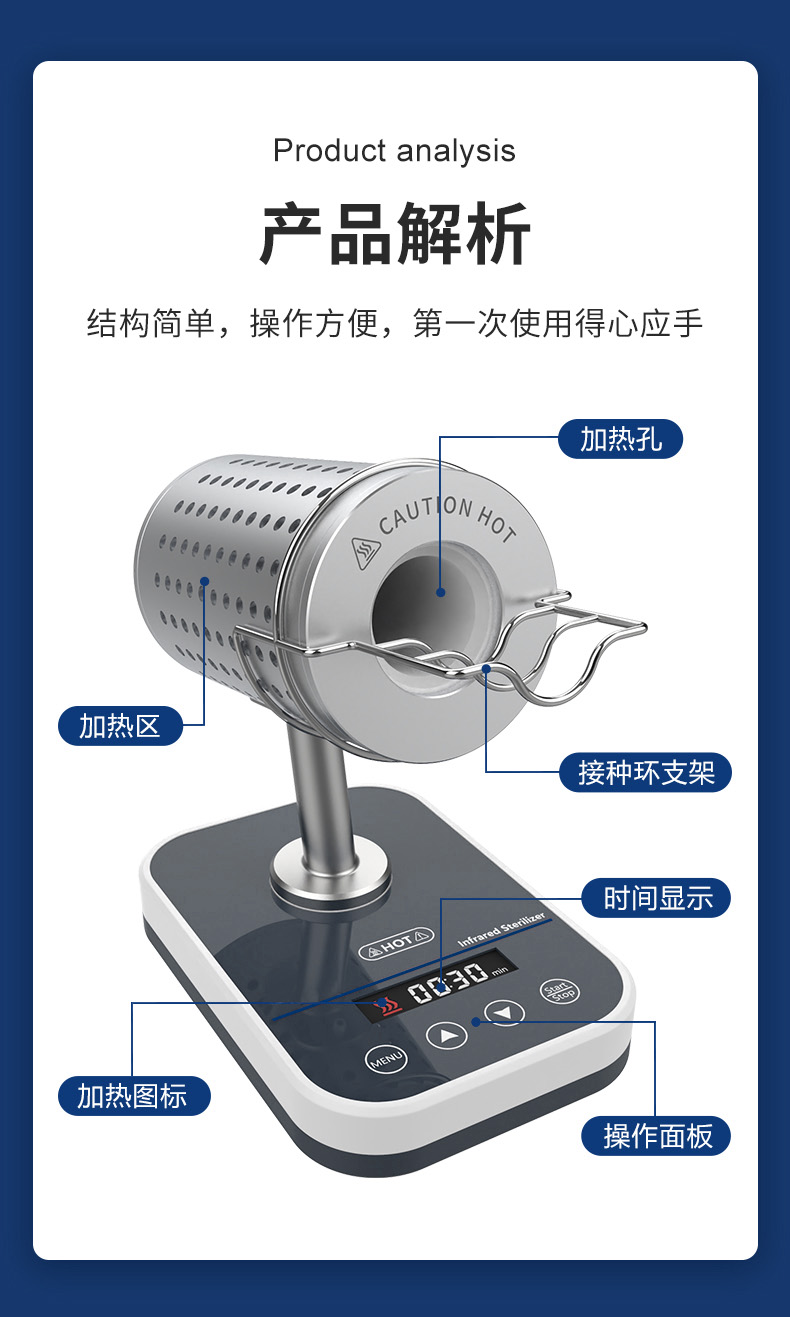 Product analysis

产品解析

结构简单，操作方便，第一次使用得心应手

加热孔

CAUTION HOT

加热区

接种环支架

时间显示

HOT

Infrared Sterilizer

00:30 min

Start Stop

MENU

加热图标

操作面板