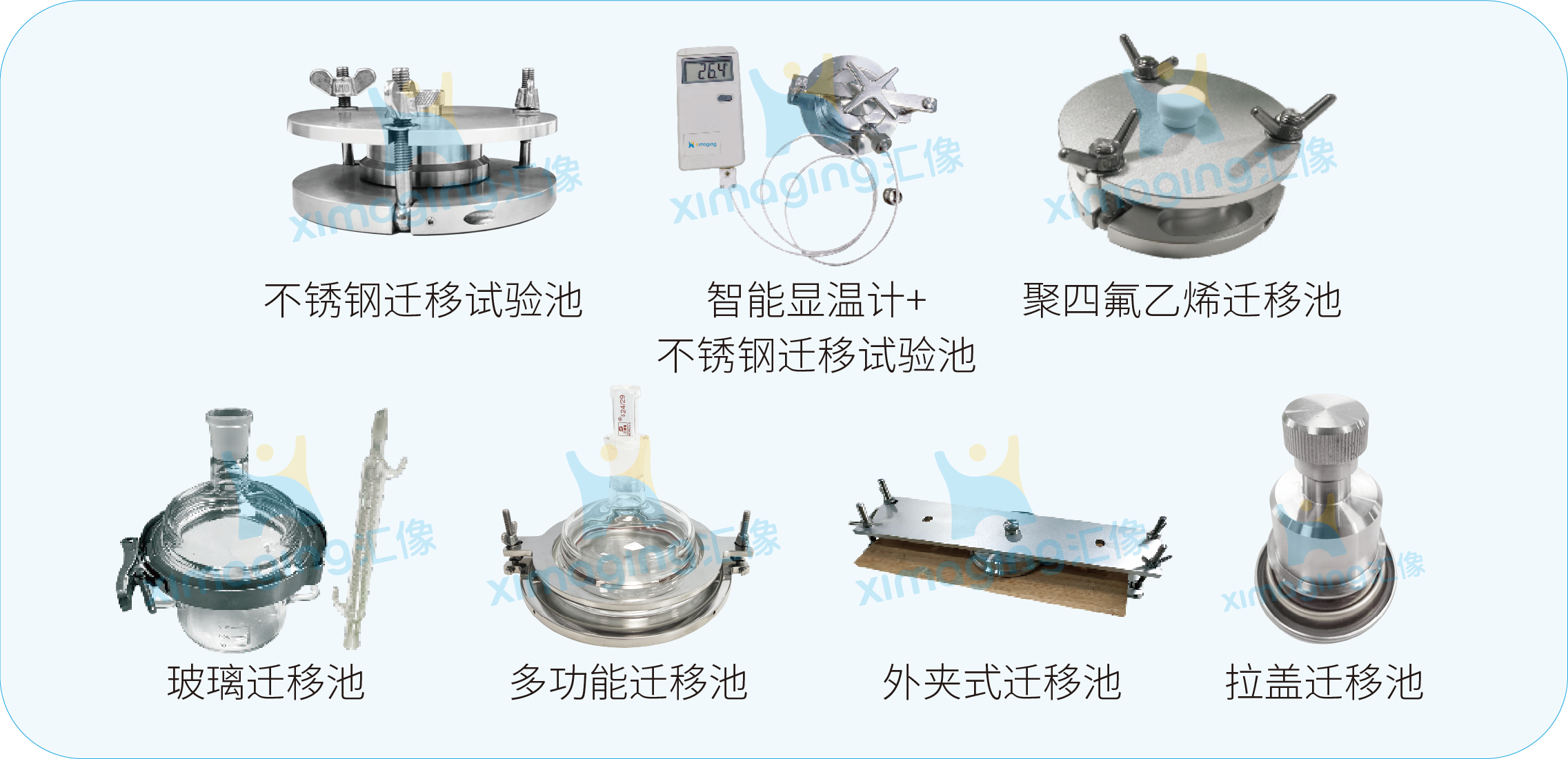 ximaging汇像
26.4
ximaging汇像
ximaging汇像

不锈钢迁移试验池

智能显温计+
不锈钢迁移试验池

聚四氟乙烯迁移池

ximaging汇像
24/29
ximaging汇像
ximaging汇像
ximaging汇像

玻璃迁移池

多功能迁移池

外夹式迁移池

拉盖迁移池