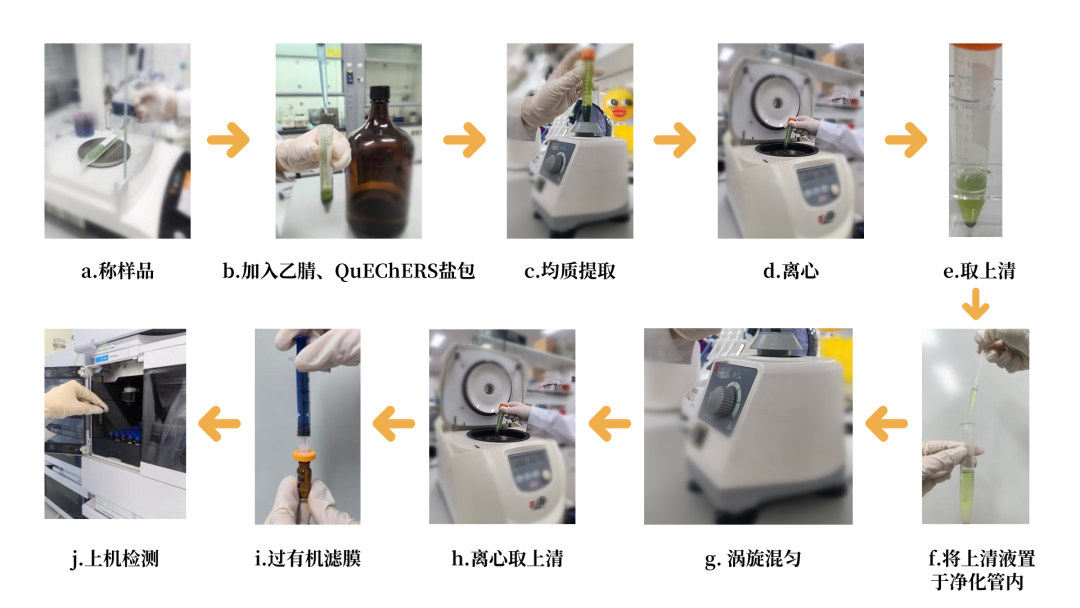 a.称样品

b.加入乙腈、QuEChERS盐包

c.均质提取

d.离心

e.取上清

f.将上清液置于净化管内

g. 涡旋混匀

h.离心取上清

i.过有机滤膜

j.上机检测