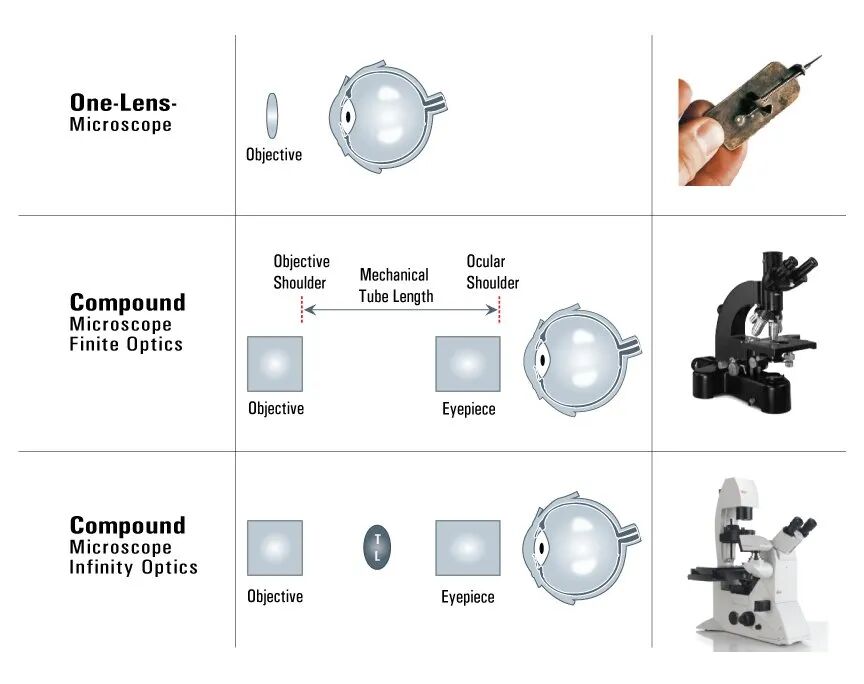 One-Lens-
Microscope

Objective

Compound
Microscope
Finite Optics

Objective Shoulder

Mechanical Tube Length

Ocular Shoulder

Objective

Eyepiece

Compound
Microscope
Infinity Optics

Objective

T L

Eyepiece