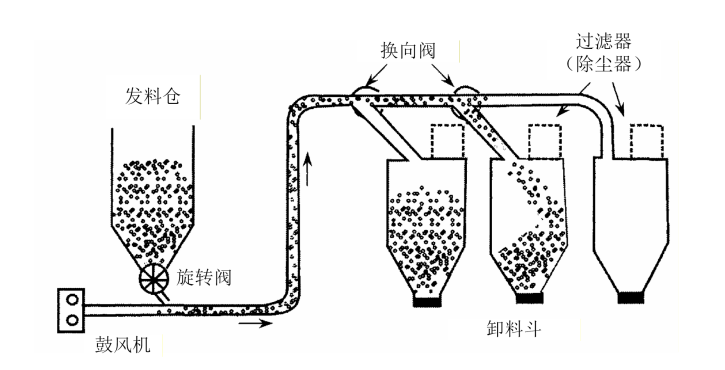 换向阀

过滤器
（除尘器）

发料仓

旋转阀

鼓风机

卸料斗