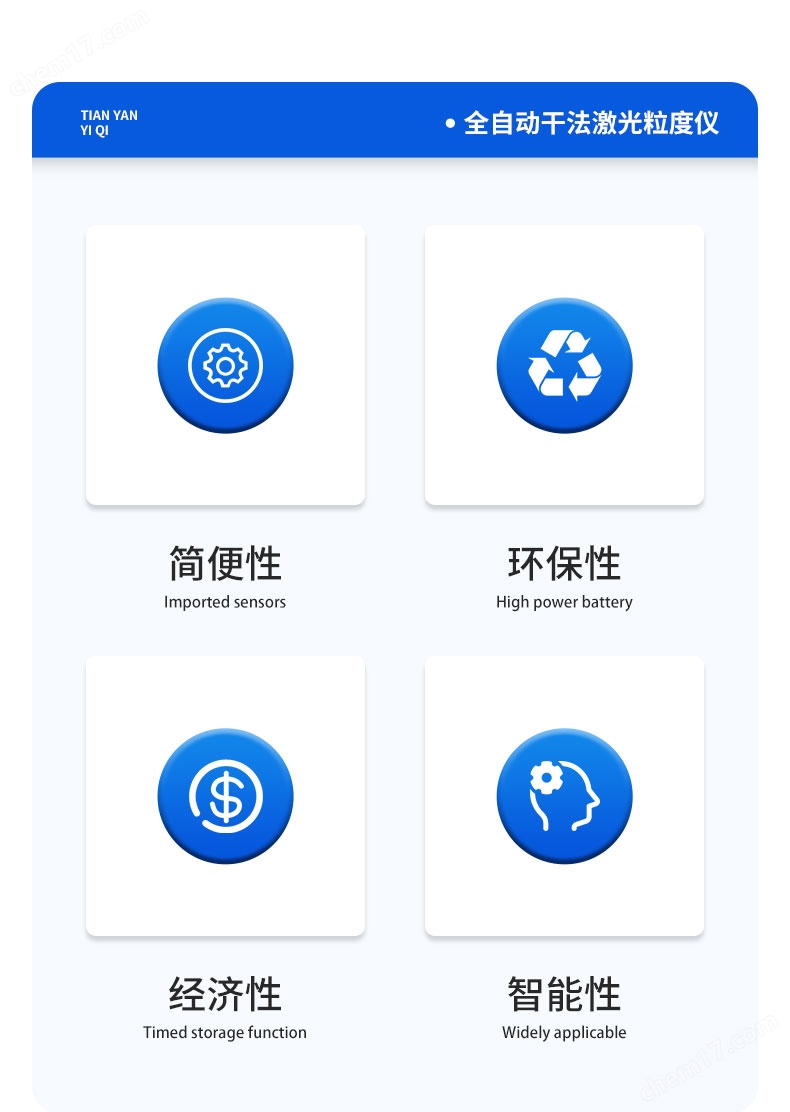 TIAN YAN
YI QI

• 全自动干法激光粒度仪

简便性
Imported sensors

环保性
High power battery

经济性
Timed storage function

智能性
Widely applicable

chem17.com